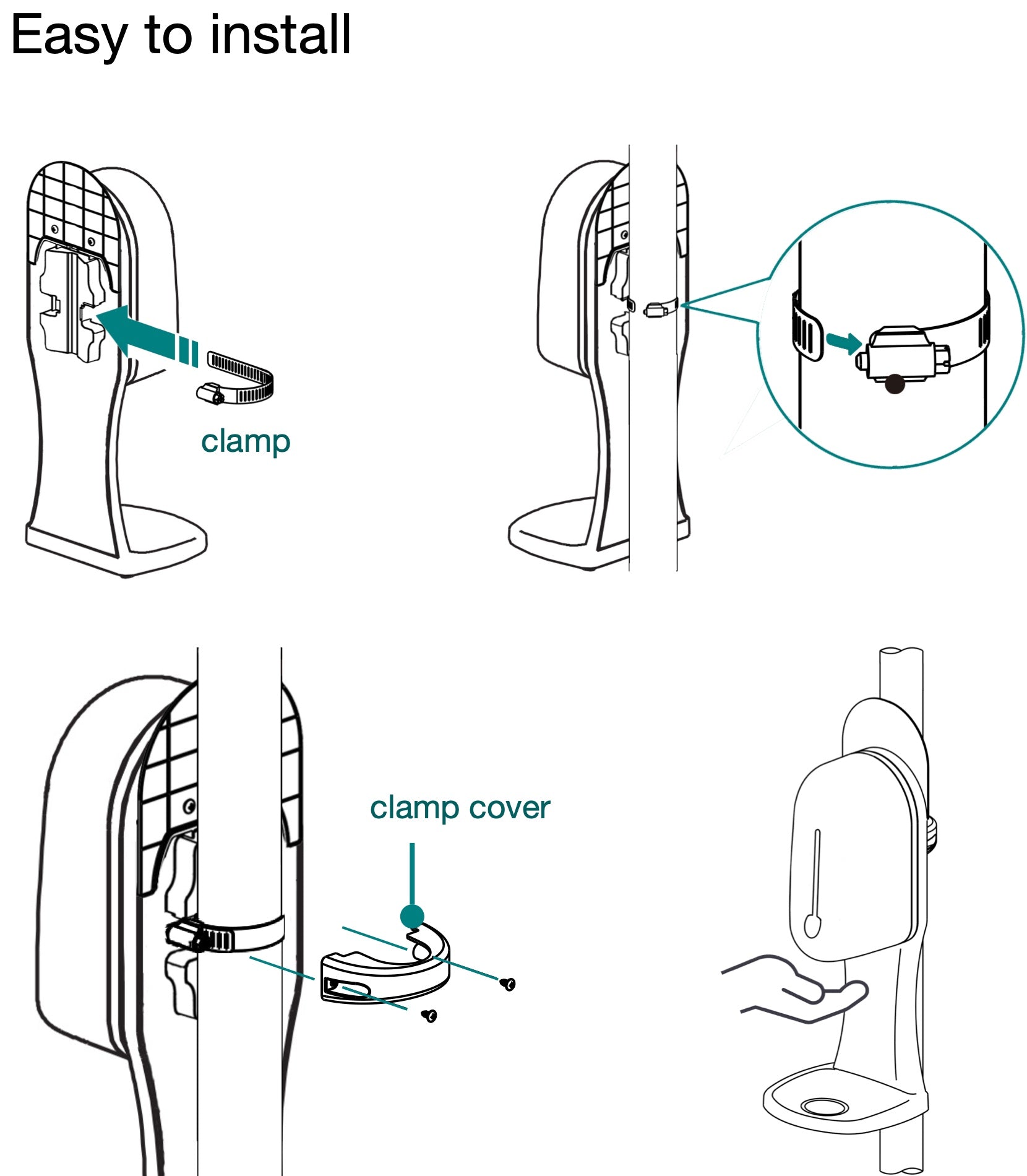 Easy to install

clamp

clamp cover